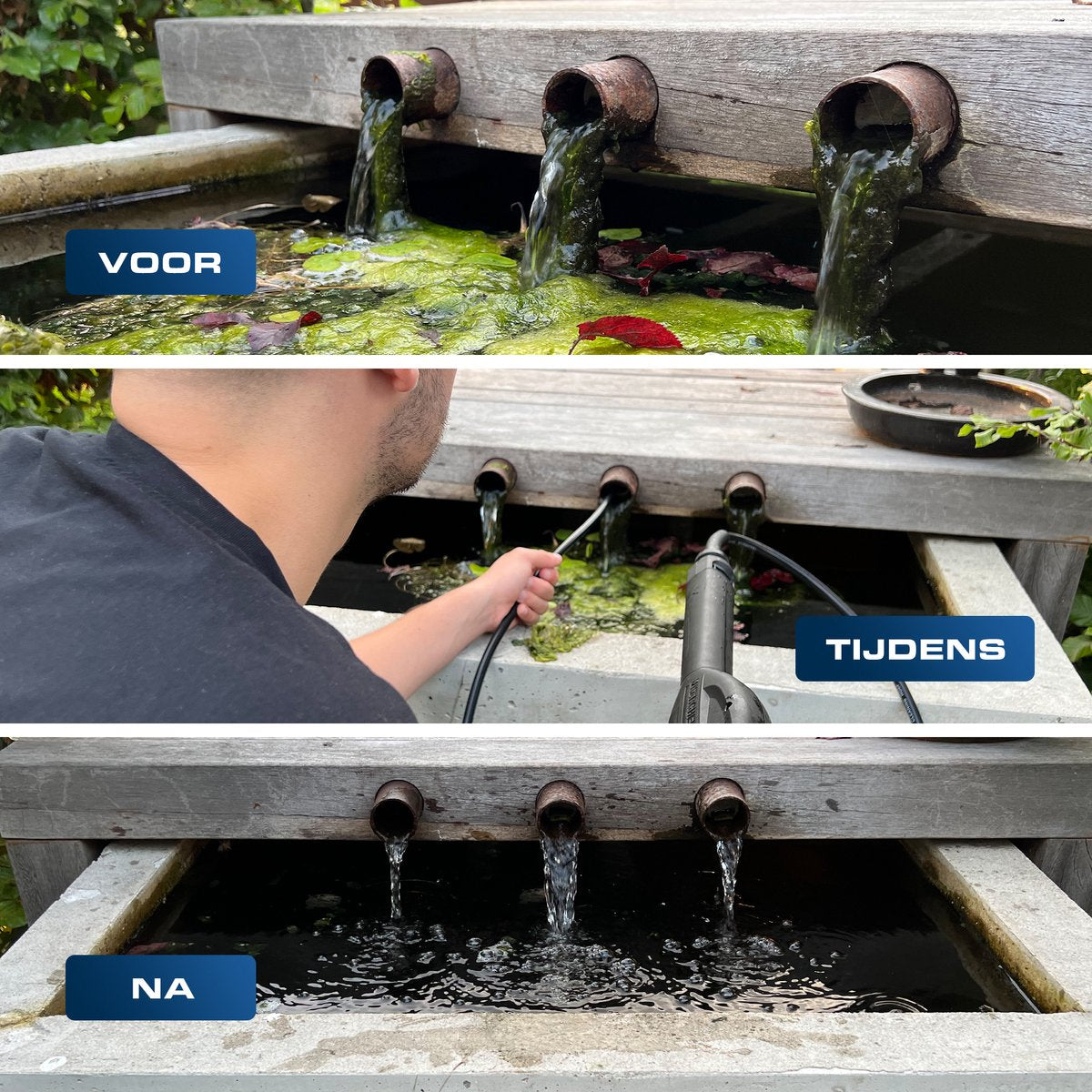 VOOR

TIJDENS

NA